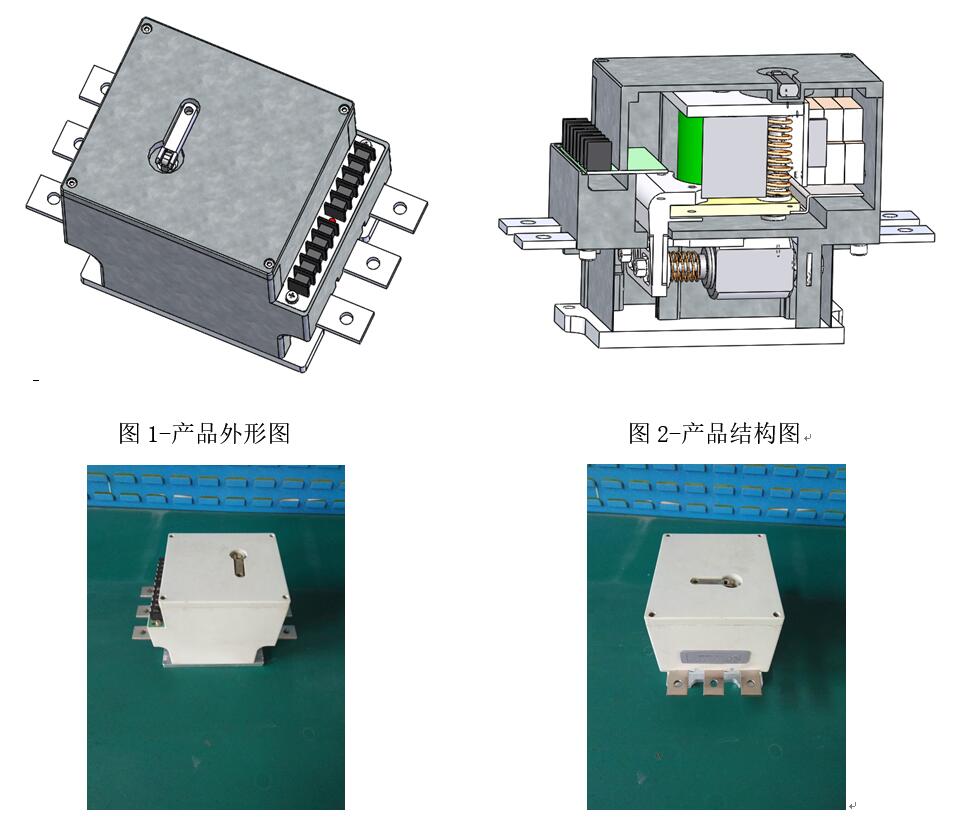 图 1-产品外形图

图 2-产品结构图